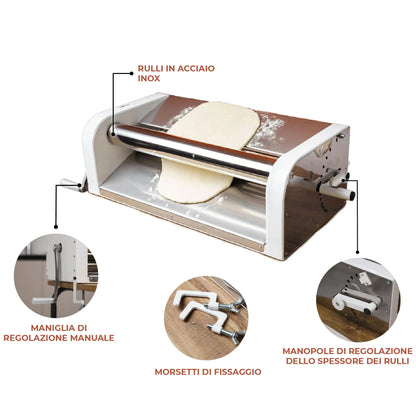 RULLI IN ACCIAIO INOX

MANIGLIA DI REGOLAZIONE MANUALE

MORSETTI DI FISSAGGIO

MANOPOLE DI REGOLAZIONE DELLO SPESSORE DEI RULLI